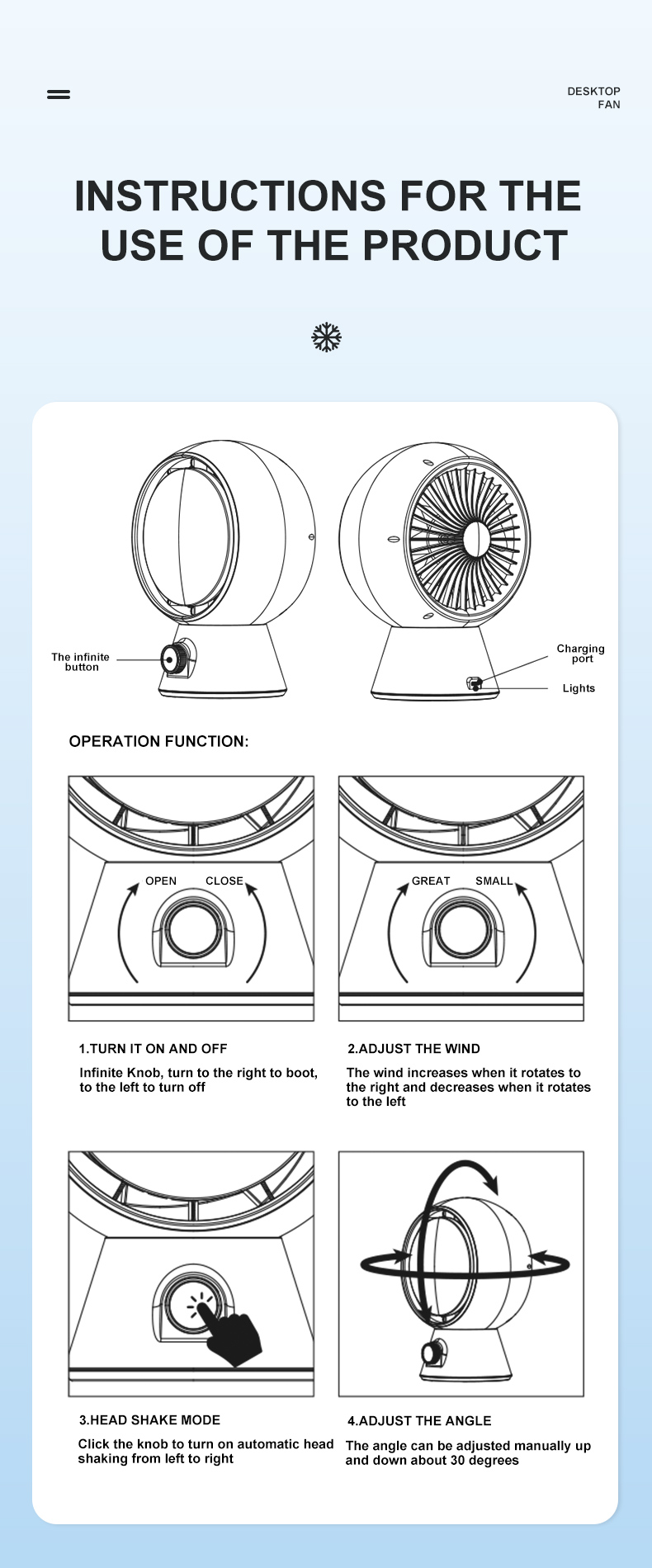 DESKTOP FAN

INSTRUCTIONS FOR THE USE OF THE PRODUCT

The infinite button

Charging port

Lights

OPERATION FUNCTION:

OPEN CLOSE

GREAT SMALL

1.TURN IT ON AND OFF

Infinite Knob, turn to the right to boot, to the left to turn off

2.ADJUST THE WIND

The wind increases when it rotates to the right and decreases when it rotates to the left

3.HEAD SHAKE MODE

Click the knob to turn on automatic head shaking from left to right

4.ADJUST THE ANGLE

The angle can be adjusted manually up and down about 30 degrees